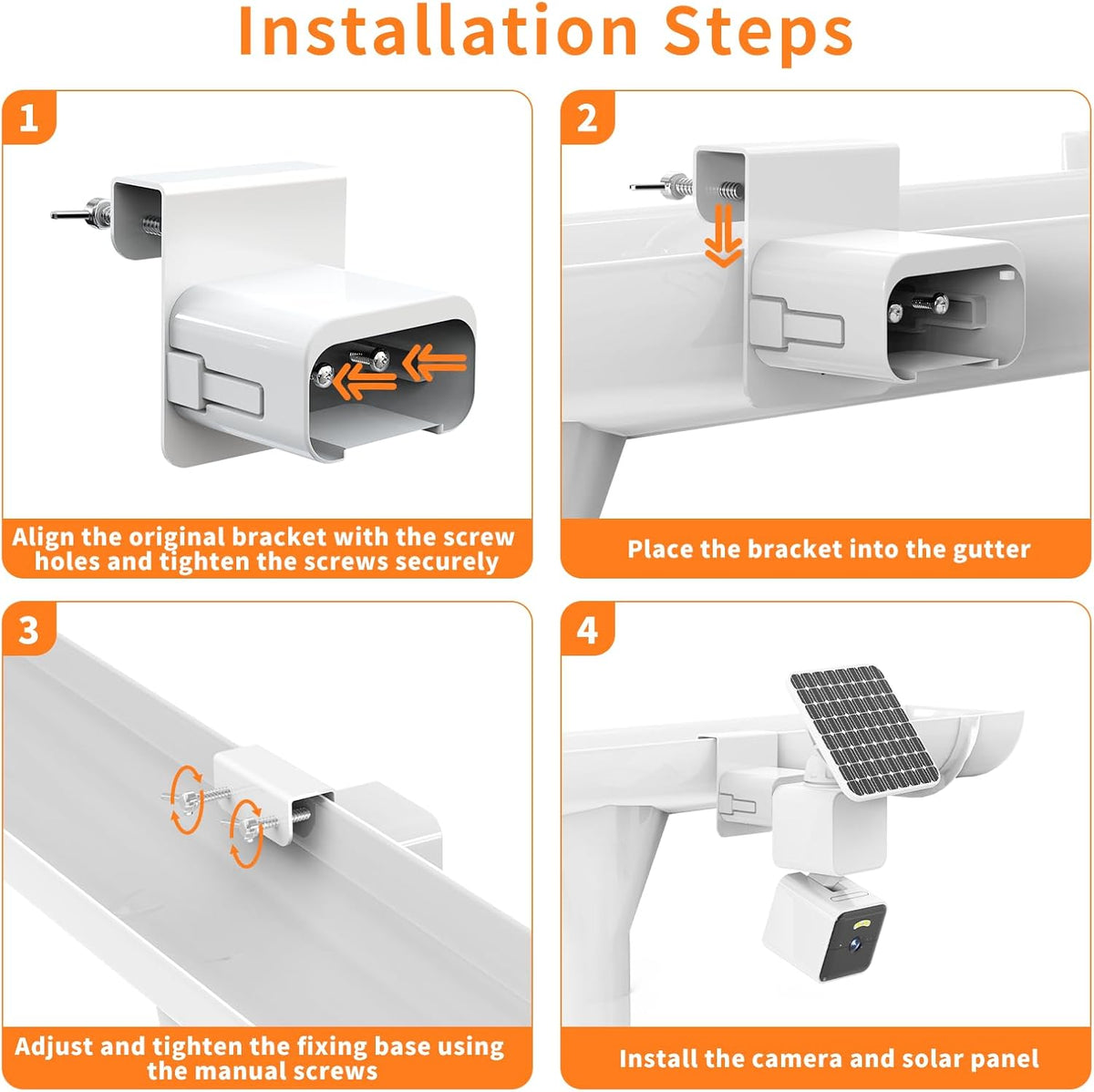 Installation Steps

1

Align the original bracket with the screw holes and tighten the screws securely

2

Place the bracket into the gutter

3

Adjust and tighten the fixing base using the manual screws

4

Install the camera and solar panel